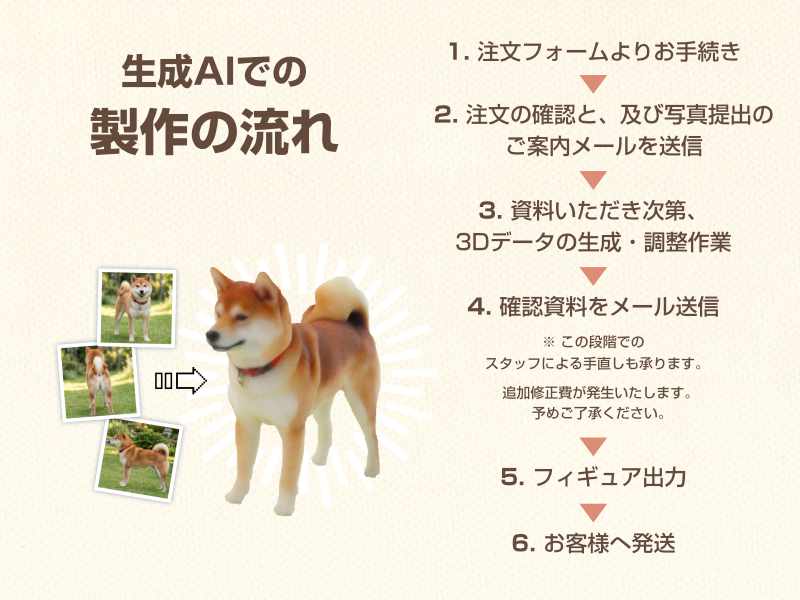 生成AIでの
製作の流れ

1. 注文フォームよりお手続き

2. 注文の確認と、及び写真提出のご案内メールを送信

3. 資料いただき次第、3Dデータの生成・調整作業

4. 確認資料をメール送信

※ この段階でのスタッフによる手直しも承ります。

追加修正費が発生いたします。予めご了承ください。

5. フィギュア出力

6. お客様へ発送